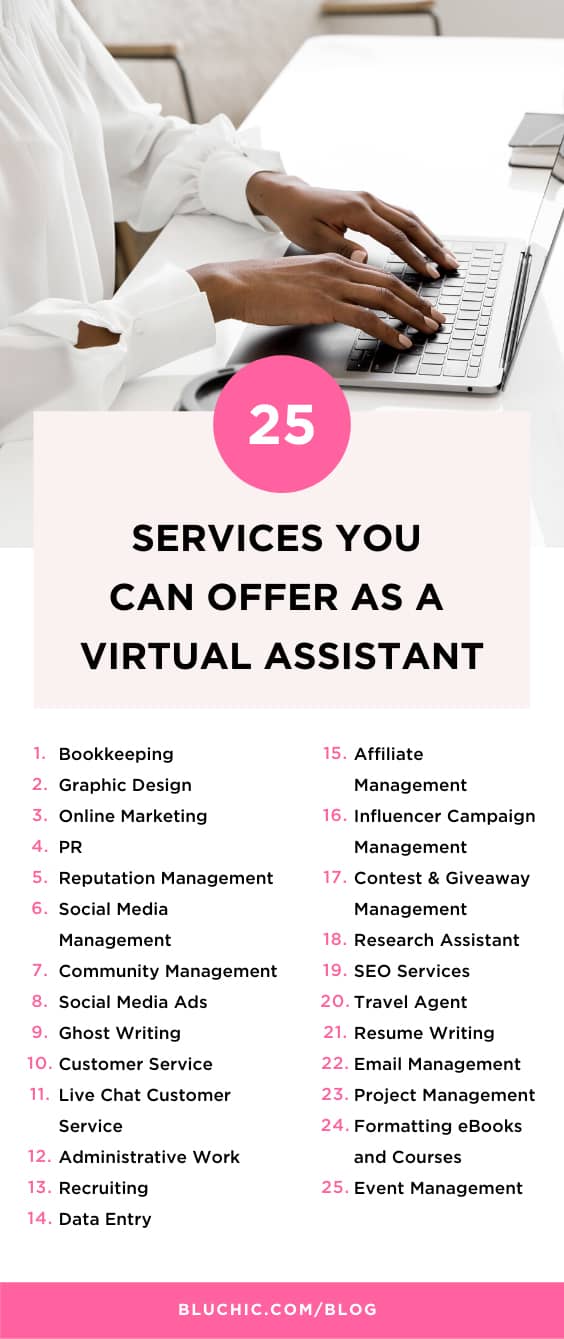 25

SERVICES YOU CAN OFFER AS A VIRTUAL ASSISTANT

1. Bookkeeping
2. Graphic Design
3. Online Marketing
4. PR
5. Reputation Management
6. Social Media Management
7. Community Management
8. Social Media Ads
9. Ghost Writing
10. Customer Service
11. Live Chat Customer Service
12. Administrative Work
13. Recruiting
14. Data Entry

15. Affiliate Management
16. Influencer Campaign Management
17. Contest & Giveaway Management
18. Research Assistant
19. SEO Services
20. Travel Agent
21. Resume Writing
22. Email Management
23. Project Management
24. Formatting eBooks and Courses
25. Event Management

BLUCHIC.COM/BLOG